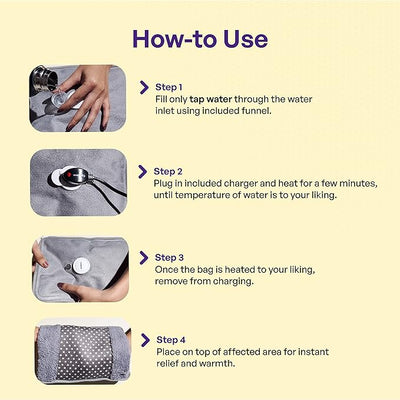 How-to Use

Step 1
Fill only tap water through the water inlet using included funnel.

Step 2
Plug in included charger and heat for a few minutes, until temperature of water is to your liking.

Step 3
Once the bag is heated to your liking, remove from charging.

Step 4
Place on top of affected area for instant relief and warmth.